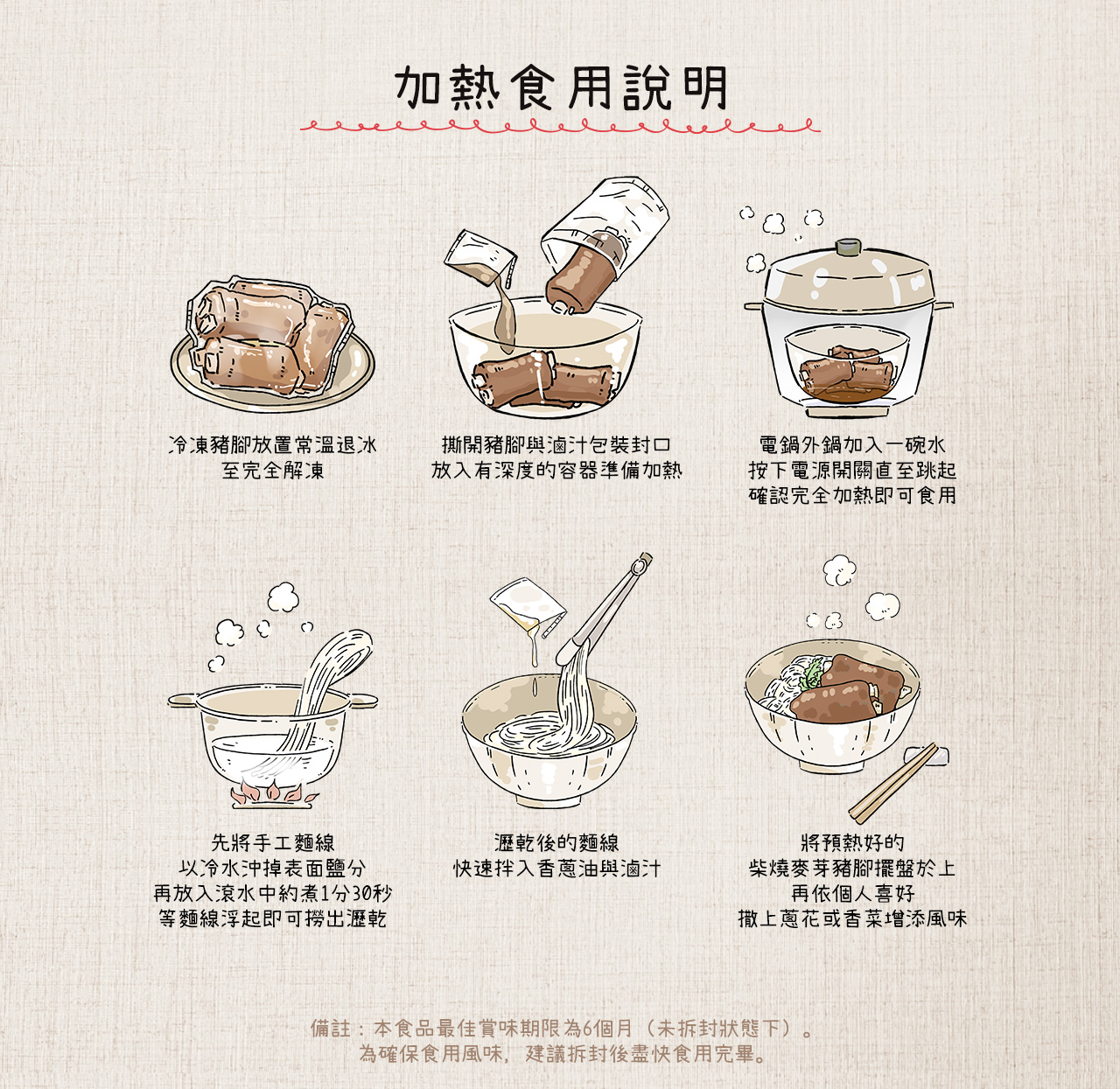 加熱食用說明

冷凍豬腳放置常溫退冰
至完全解凍

撕開豬腳與滷汁包裝封口
放入有深度的容器準備加熱

電鍋外鍋加入一碗水
按下電源開關直至跳起
確認完全加熱即可食用

先將手工麵線
以冷水沖掉表面鹽分
再放入滾水中約煮1分30秒
等麵線浮起即可撈出瀝乾

瀝乾後的麵線
快速拌入香蔥油與滷汁

將預熱好的
柴燒麥芽豬腳擺盤於上
再依個人喜好
撒上蔥花或香菜增添風味

備註：本食品最佳賞味期限為6個月（未拆封狀態下）。
為確保食用風味，建議拆封後盡快食用完畢。